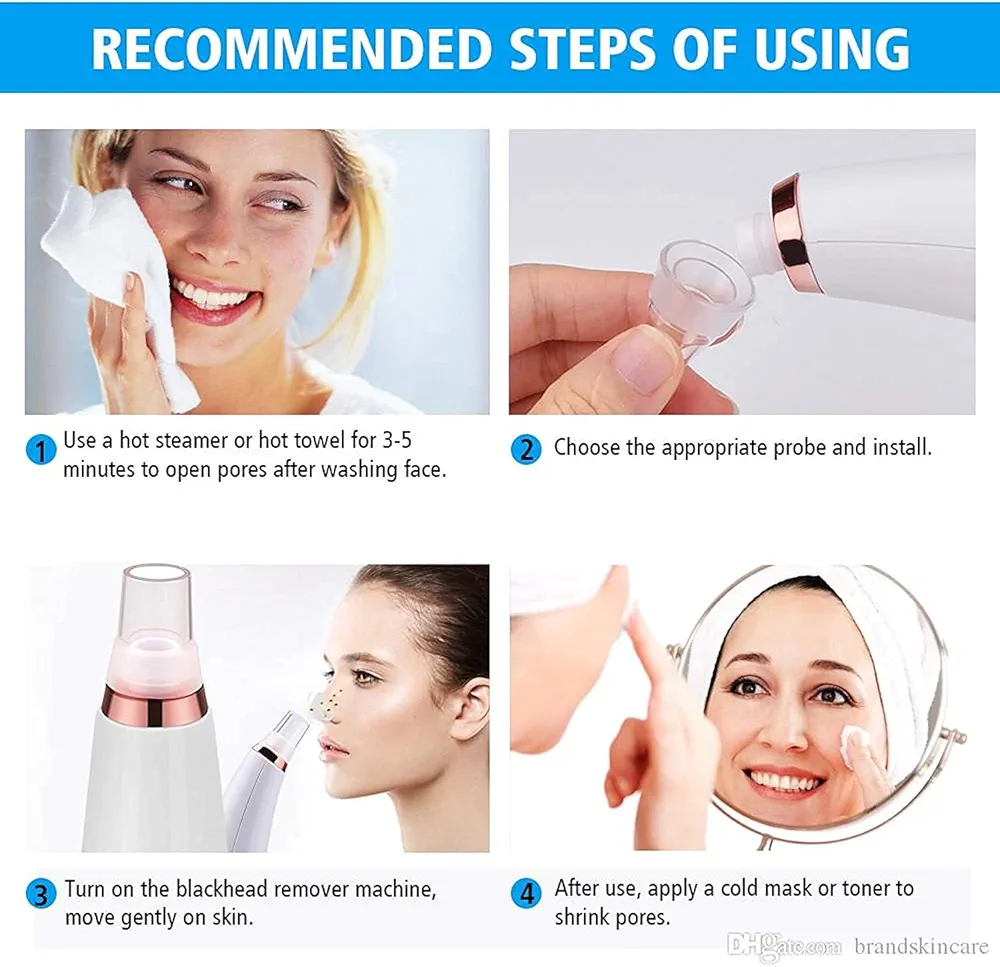 RECOMMENDED STEPS OF USING

1 Use a hot steamer or hot towel for 3-5 minutes to open pores after washing face.

2 Choose the appropriate probe and install.

3 Turn on the blackhead remover machine, move gently on skin.

4 After use, apply a cold mask or toner to shrink pores.

DHgate.com brandskincare